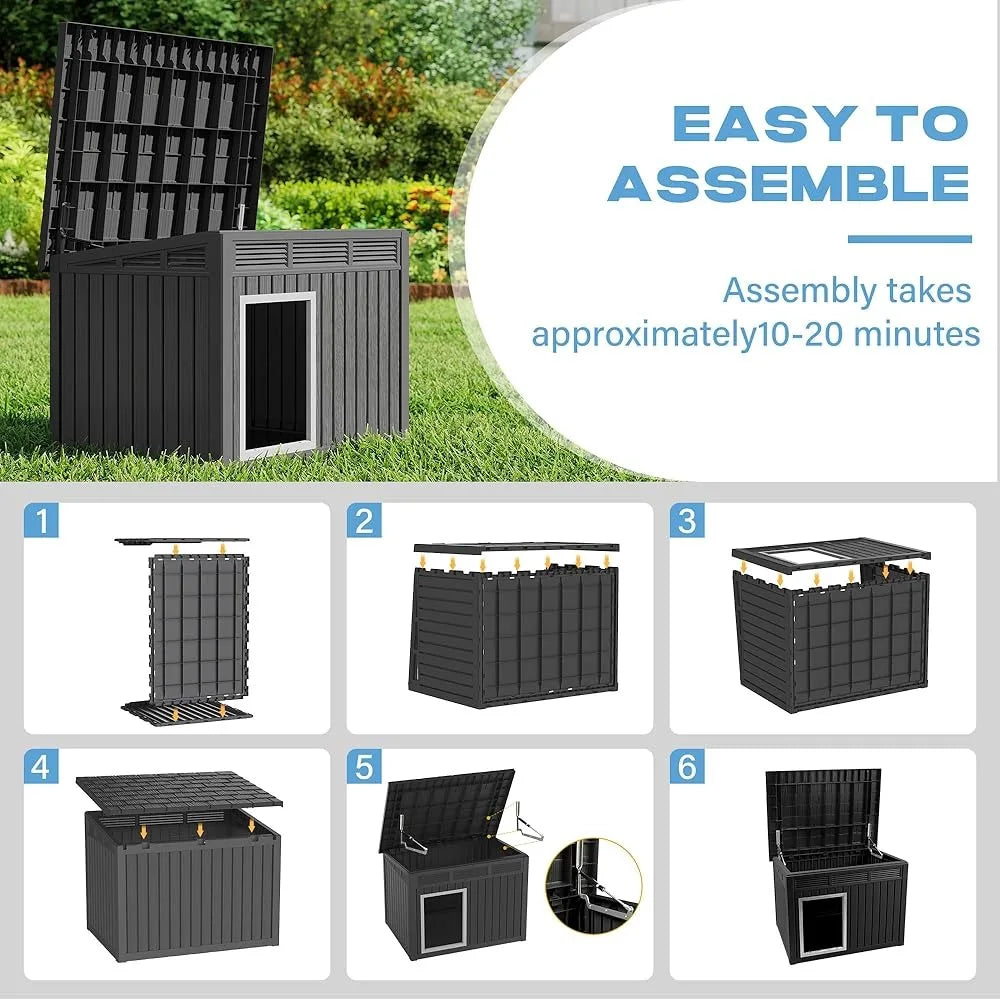 EASY TO ASSEMBLE

Assembly takes approximately10-20 minutes

1

2

3

4

5

6